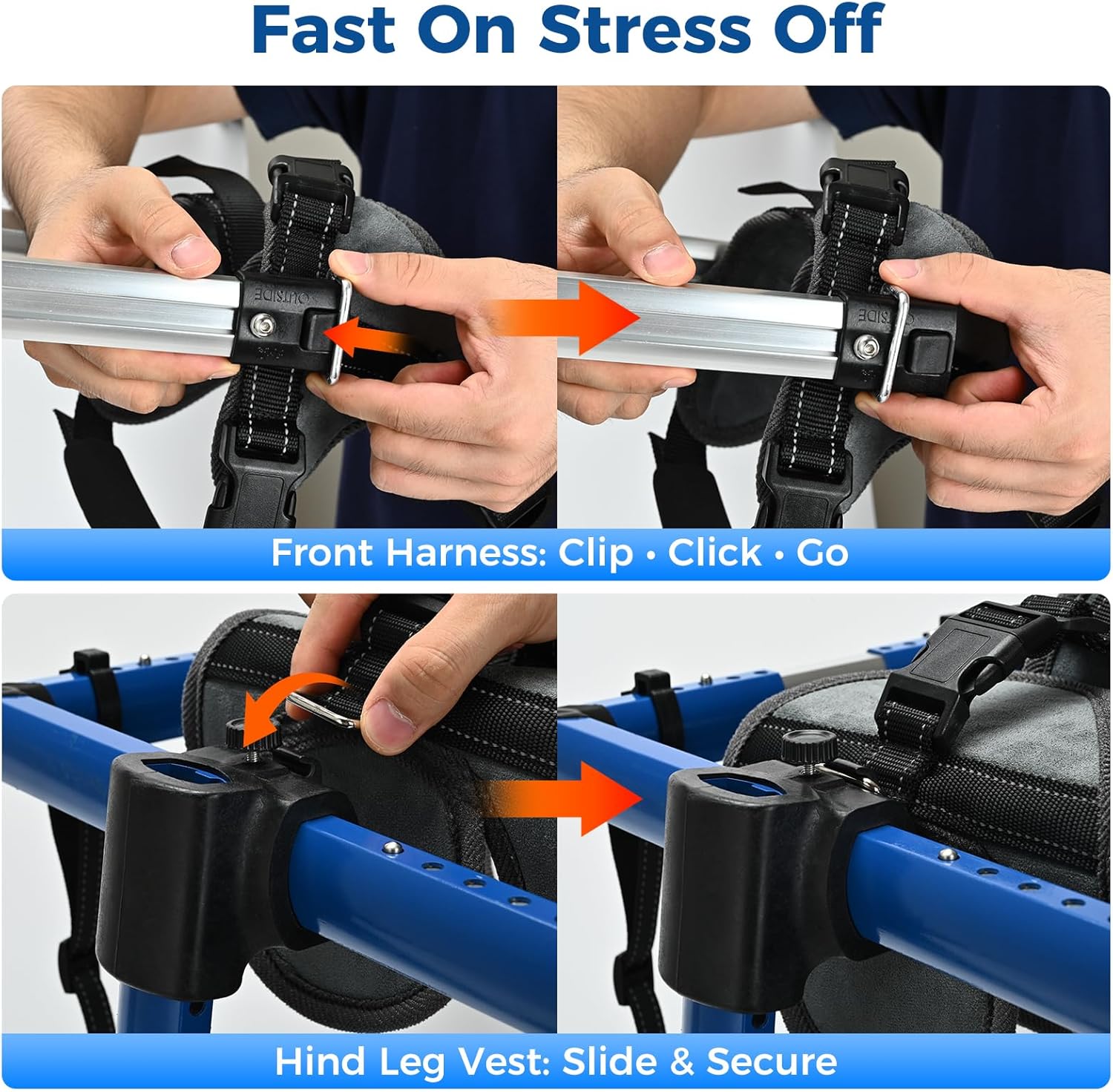 Fast On Stress Off

OUTSIDE

OUTSIDE

Front Harness: Clip • Click • Go

Hind Leg Vest: Slide & Secure